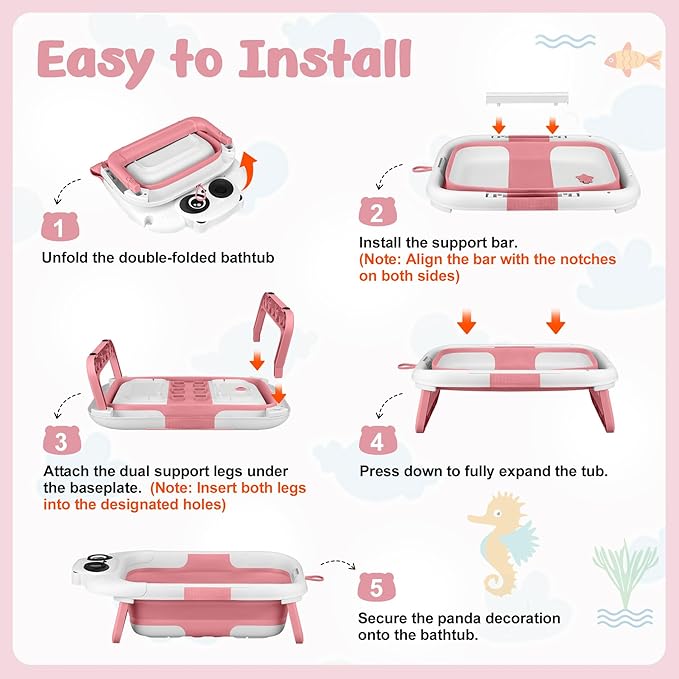 Easy to Install

1

Unfold the double-folded bathtub

2

Install the support bar.
(Note: Align the bar with the notches on both sides)

3

Attach the dual support legs under the baseplate. (Note: Insert both legs into the designated holes)

4

Press down to fully expand the tub.

5

Secure the panda decoration onto the bathtub.