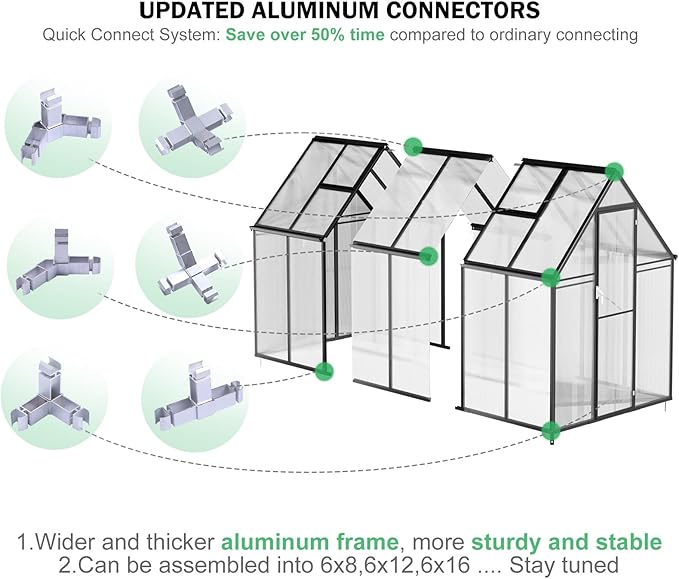 UPDATED ALUMINUM CONNECTORS
Quick Connect System: Save over 50% time compared to ordinary connecting

1.Wider and thicker aluminum frame, more sturdy and stable
2.Can be assembled into 6x8,6x12,6x16 .... Stay tuned