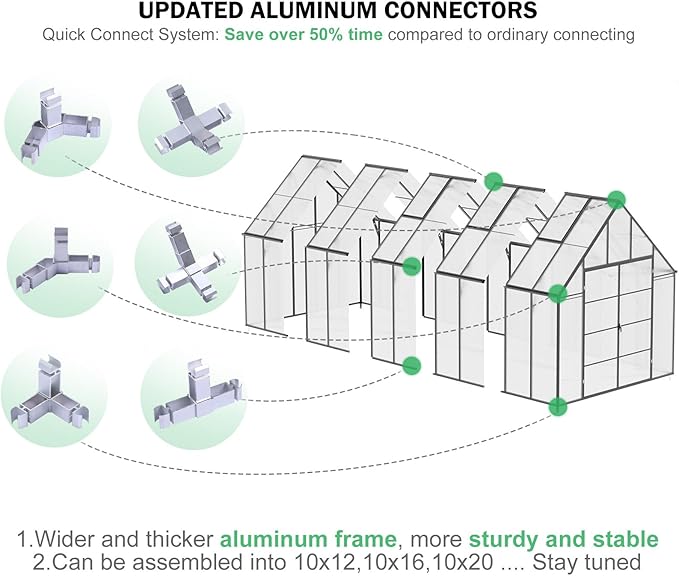 UPDATED ALUMINUM CONNECTORS
Quick Connect System: Save over 50% time compared to ordinary connecting

1.Wider and thicker aluminum frame, more sturdy and stable
2.Can be assembled into 10x12,10x16,10x20 .... Stay tuned