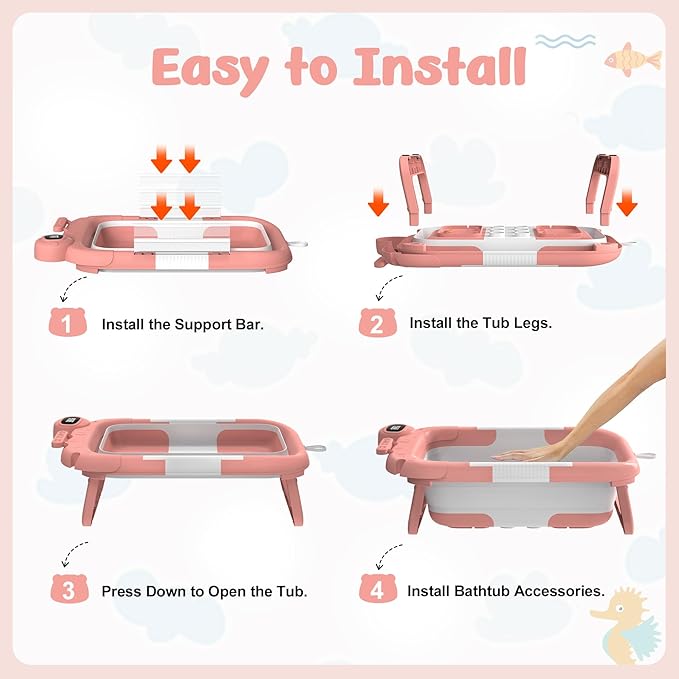 Easy to Install

1 Install the Support Bar.

2 Install the Tub Legs.

3 Press Down to Open the Tub.

4 Install Bathtub Accessories.