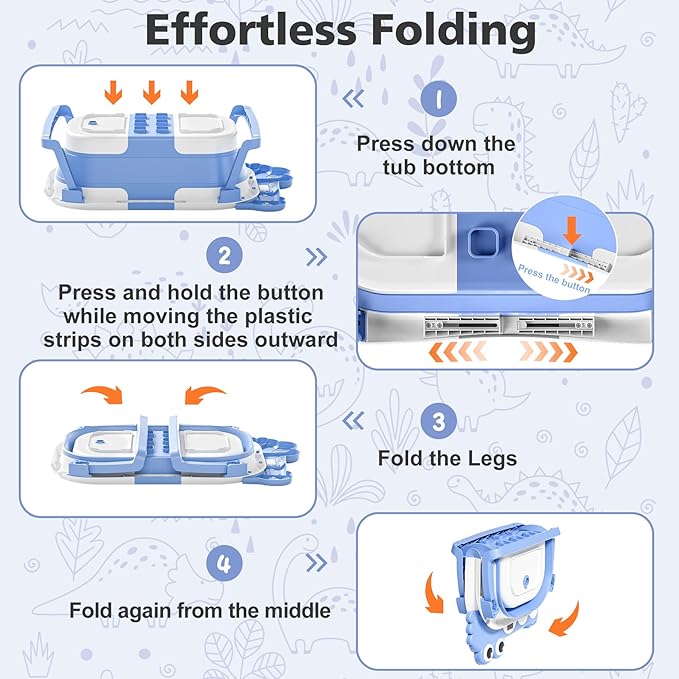 Effortless Folding

1

Press down the tub bottom

2

Press and hold the button while moving the plastic strips on both sides outward

Press the button

3

Fold the Legs

4

Fold again from the middle