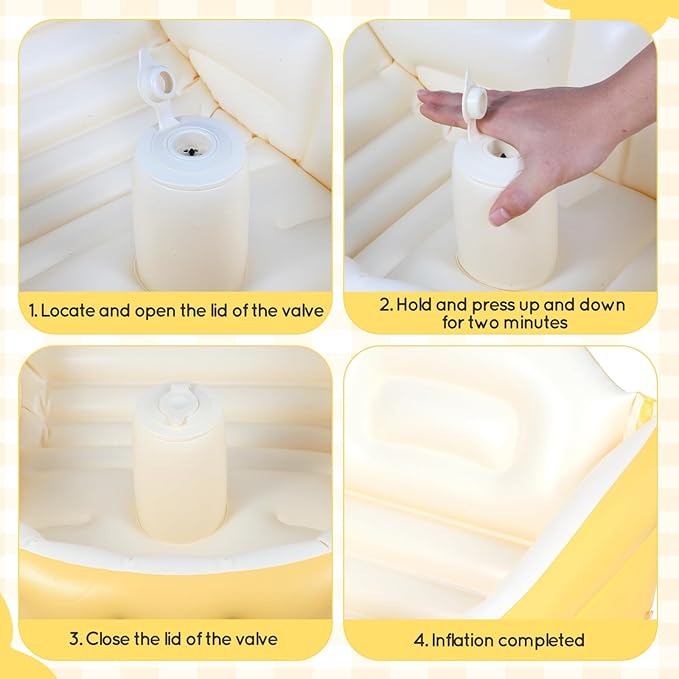 1. Locate and open the lid of the valve

2. Hold and press up and down for two minutes

3. Close the lid of the valve

4. Inflation completed